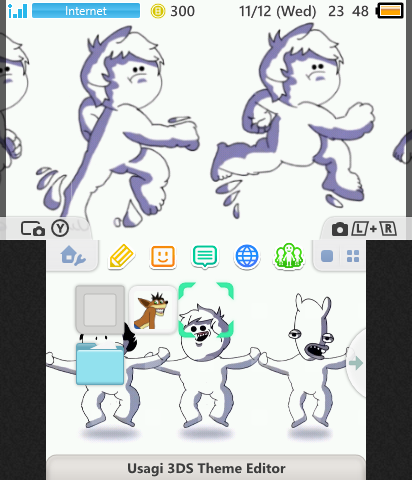 Internet 300 11/12 (Wed) 23 48

Y

L + R

Usagi 3DS Theme Editor